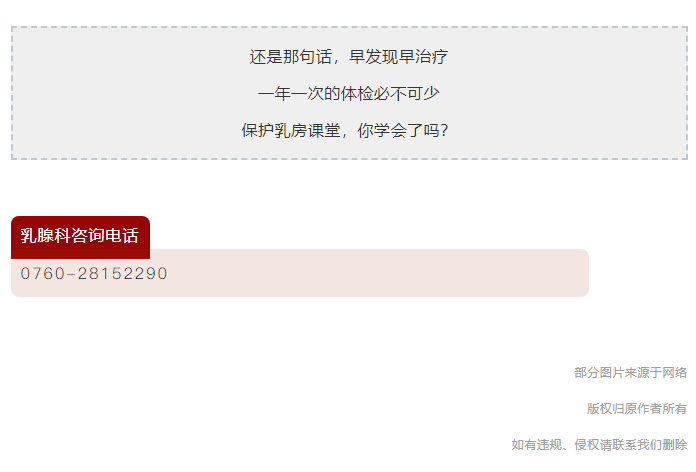 还是那句话，早发现早治疗

一年一次的体检必不可少

保护乳房课堂，你学会了吗？

乳腺科咨询电话

0760-28152290

部分图片来源于网络

版权归原作者所有

如有违规、侵权请联系我们删除